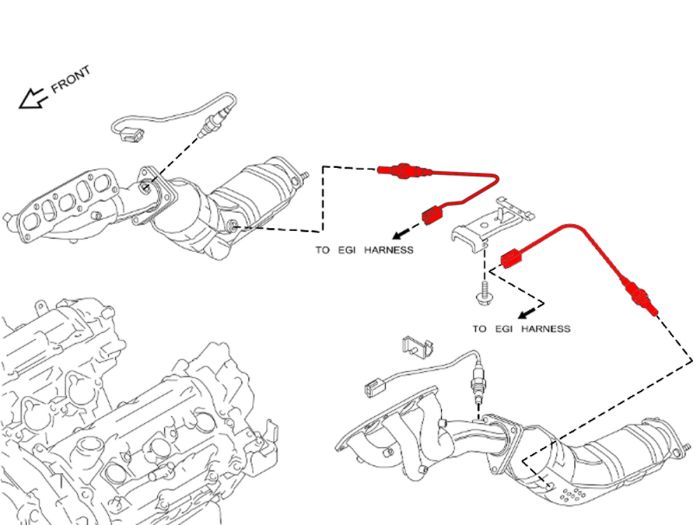 FRONT

TO EGI HARNESS

TO EGI HARNESS