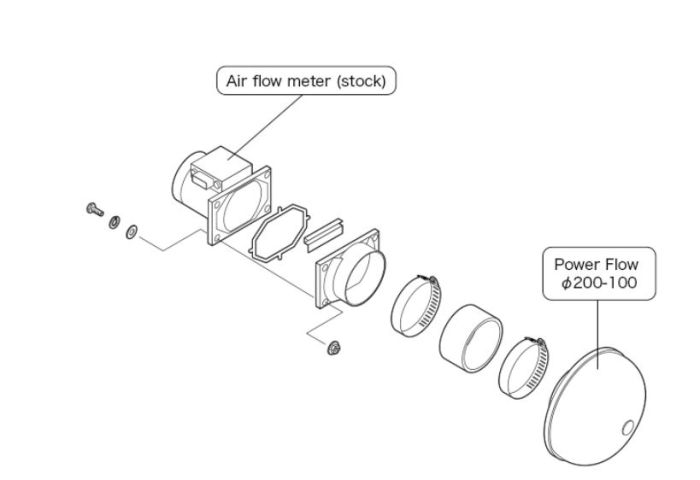 Air flow meter (stock)

Power Flow
$\phi$200-100