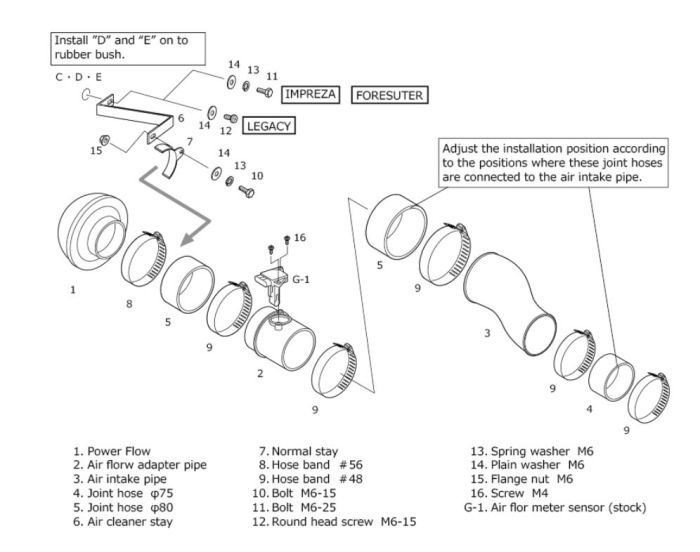 Install "D" and "E" on to rubber bush.

C・D・E

14 13 11

IMPREZA FORESUTER

6

14 12

LEGACY

15

7

14

13

10

Adjust the installation position according to the positions where these joint hoses are connected to the air intake pipe.

16

G-1

1

8

5

9

2

9

5

9

3

9

4

9

1. Power Flow
2. Air florw adapter pipe
3. Air intake pipe
4. Joint hose φ75
5. Joint hose φ80
6. Air cleaner stay

7. Normal stay
8. Hose band #56
9. Hose band #48
10. Bolt M6-15
11. Bolt M6-25
12. Round head screw M6-15

13. Spring washer M6
14. Plain washer M6
15. Flange nut M6
16. Screw M4
G-1. Air flor meter sensor (stock)