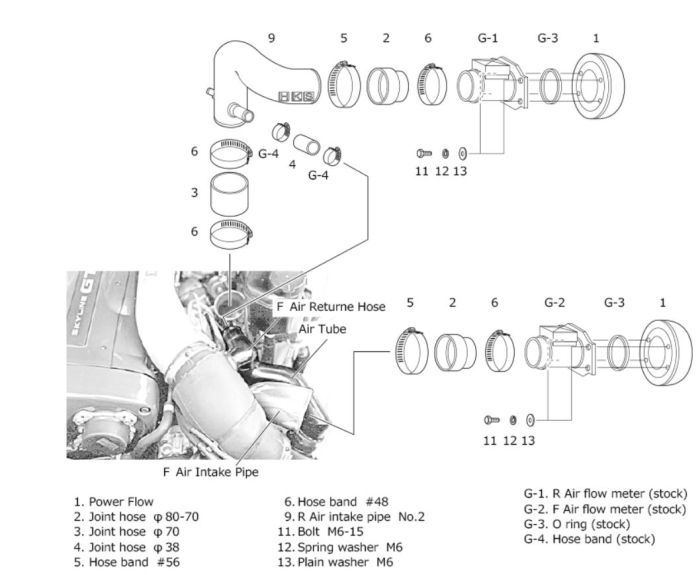 9 5 2 6 G-1 G-3 1

HKS

6 G-4 4 G-4

11 12 13

3

6

SKYLINE GT

F Air Returne Hose

Air Tube

5 2 6 G-2 G-3 1

11 12 13

F Air Intake Pipe

1. Power Flow
2. Joint hose φ 80-70
3. Joint hose φ 70
4. Joint hose φ 38
5. Hose band #56

6. Hose band #48
9. R Air intake pipe No.2
11. Bolt M6-15
12. Spring washer M6
13. Plain washer M6

G-1. R Air flow meter (stock)
G-2. F Air flow meter (stock)
G-3. O ring (stock)
G-4. Hose band (stock)