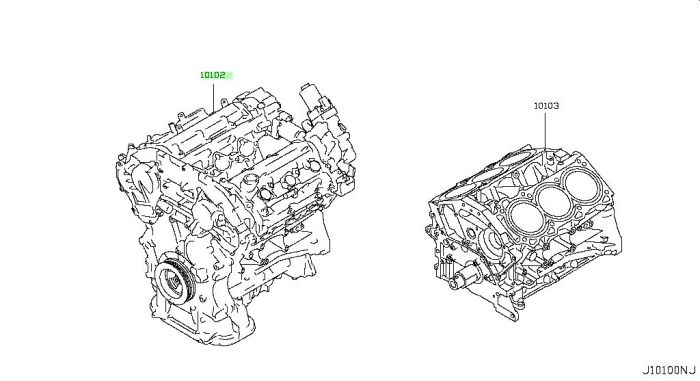 10102

10103

J10100NJ