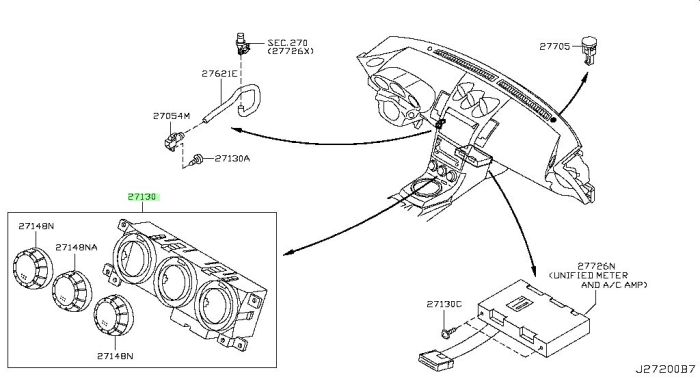 SEC.270
(27726X)

27705

27621E

27054M

27130A

27130

27148N

27148NA

27148N

27726N
(UNIFIED METER
AND A/C AMP)

27130C

J27200B7