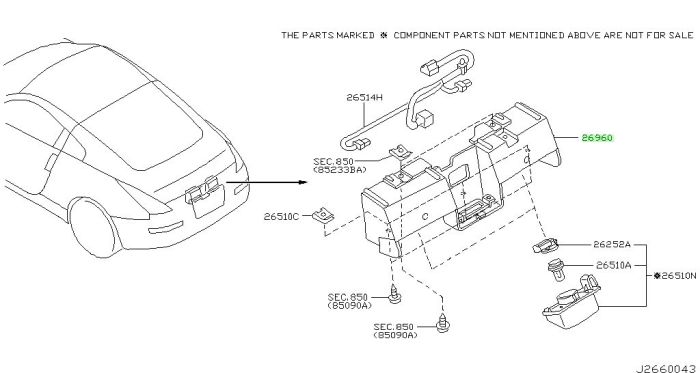 THE PARTS MARKED ※ COMPONENT PARTS NOT MENTIONED ABOVE ARE NOT FOR SALE

26514H

26960

SEC.850 (85233BA)

26510C

26252A

26510A

※26510N

SEC.850 (85090A)

SEC.850 (85090A)

J2660043